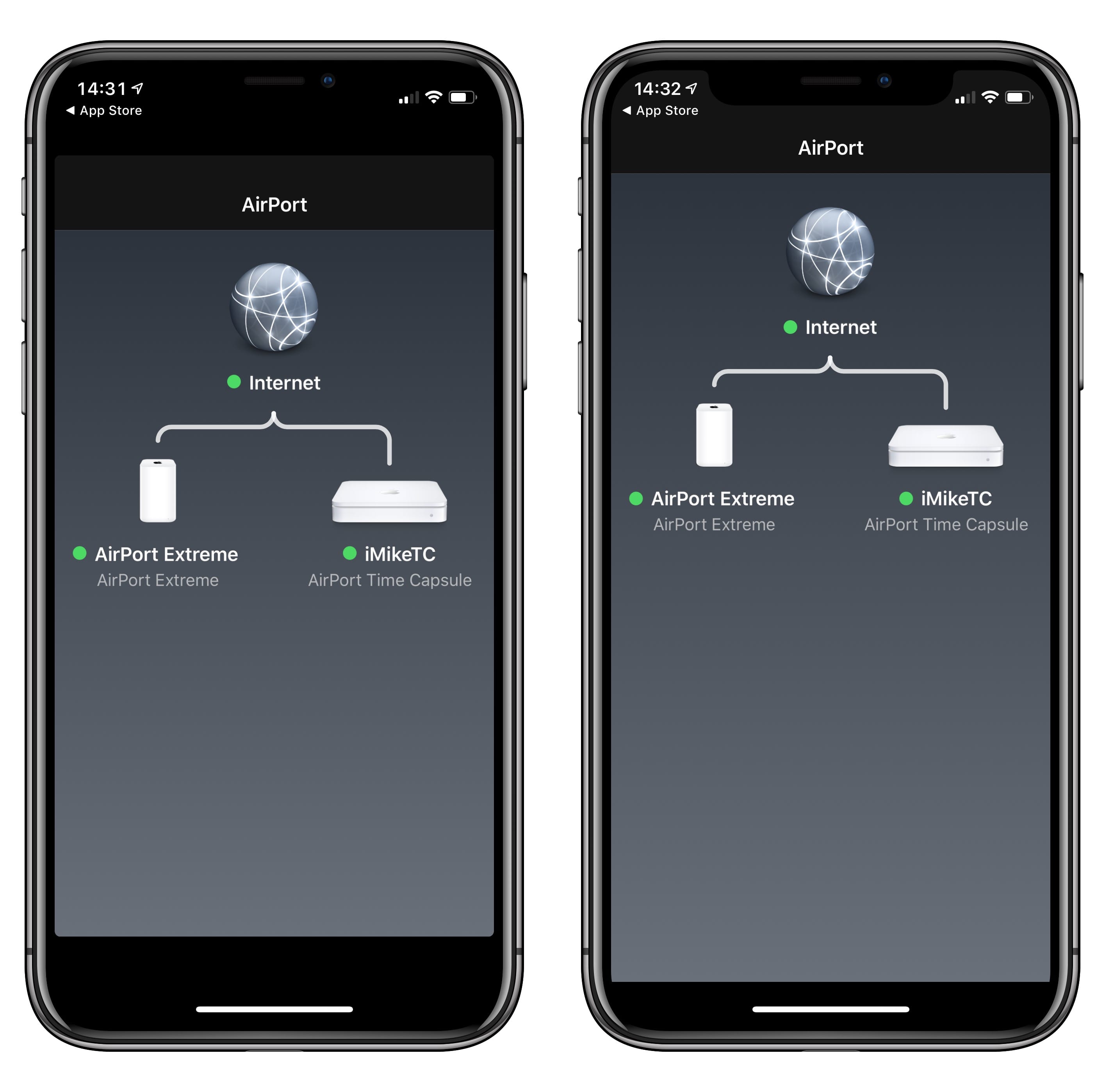 14:31
◀ App Store

AirPort

Internet

AirPort Extreme
AirPort Extreme

iMikeTC
AirPort Time Capsule

14:32
◀ App Store

AirPort

Internet

AirPort Extreme
AirPort Extreme

iMikeTC
AirPort Time Capsule